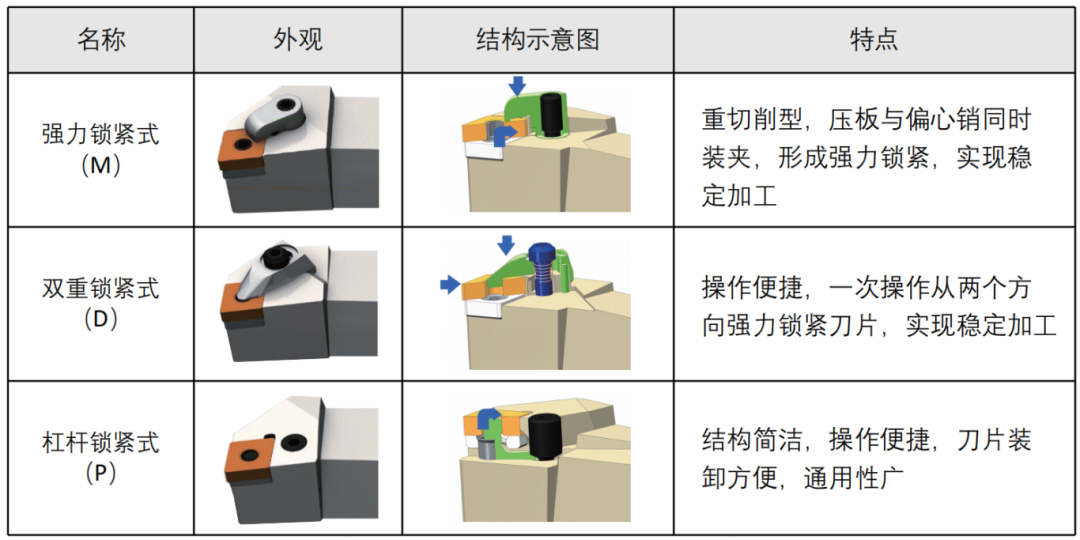 | 名称 | 外观 | 结构示意图 | 特点 |
|---|---|---|---|
| 强力锁紧式（M） | | | 重切削型，压板与偏心销同时装夹，形成强力锁紧，实现稳定加工 |
| 双重锁紧式（D） | | | 操作便捷，一次操作从两个方向强力锁紧刀片，实现稳定加工 |
| 杠杆锁紧式（P） | | | 结构简洁，操作便捷，刀片装卸方便，通用性广 |