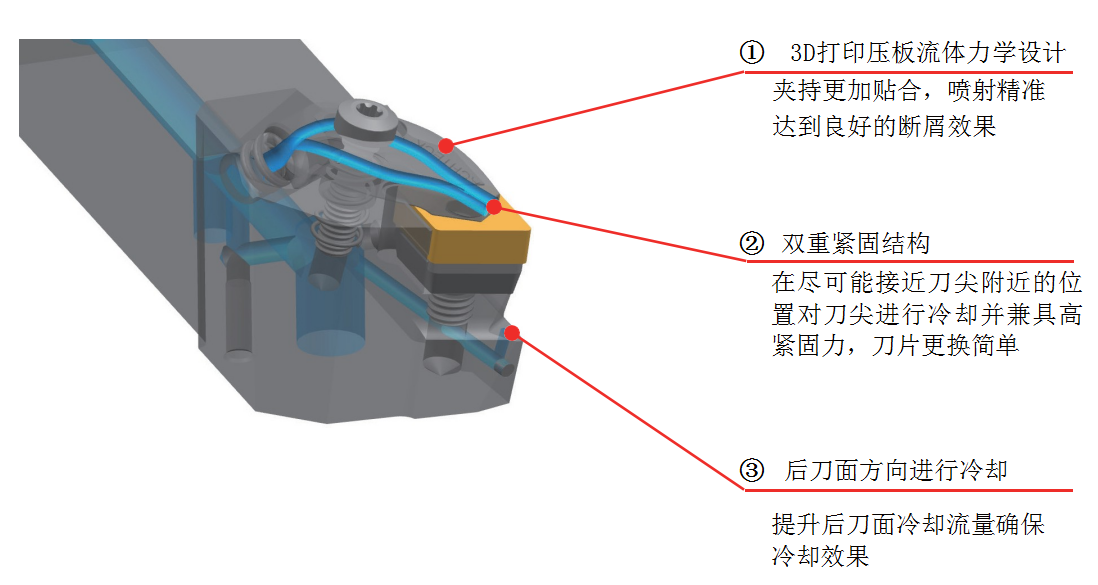 ① 3D打印压板流体力学设计

夹持更加贴合，喷射精准达到良好的断屑效果

② 双重紧固结构

在尽可能接近刀尖附近的位置对刀尖进行冷却并兼具高紧固力，刀片更换简单

③ 后刀面方向进行冷却

提升后刀面冷却流量确保冷却效果